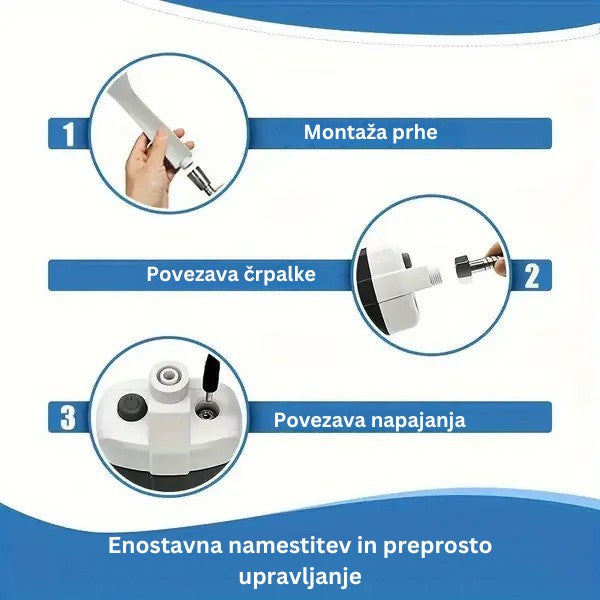 1
Montaža prhe

Povezava črpalke
2

3
Povezava napajanja

Enostavna namestitev in preprosto upravljanje