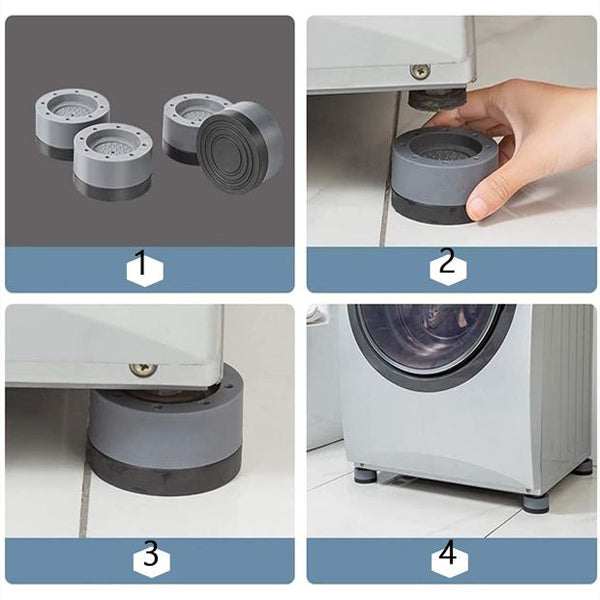 1

2

3

4