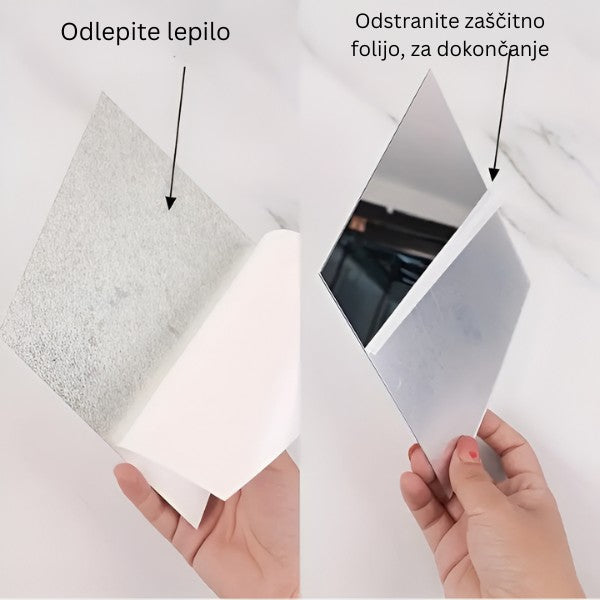 Odlepite lepilo

Odstranite zaščitno folijo, za dokončanje