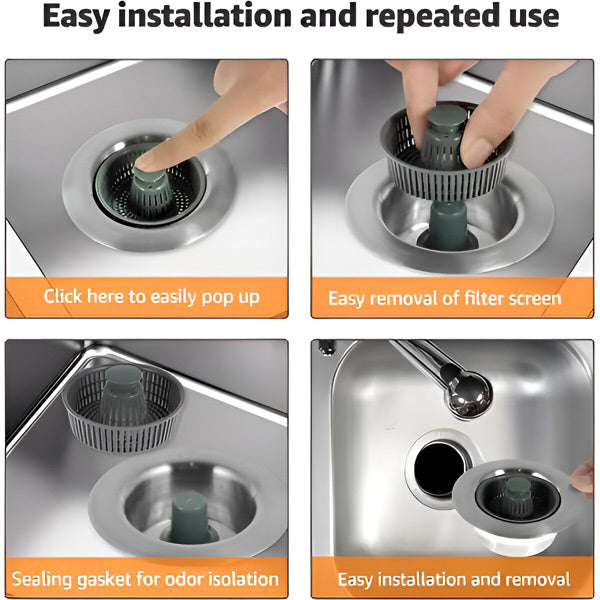 Easy installation and repeated use

Click here to easily pop up

Easy removal of filter screen

Sealing gasket for odor isolation

Easy installation and removal