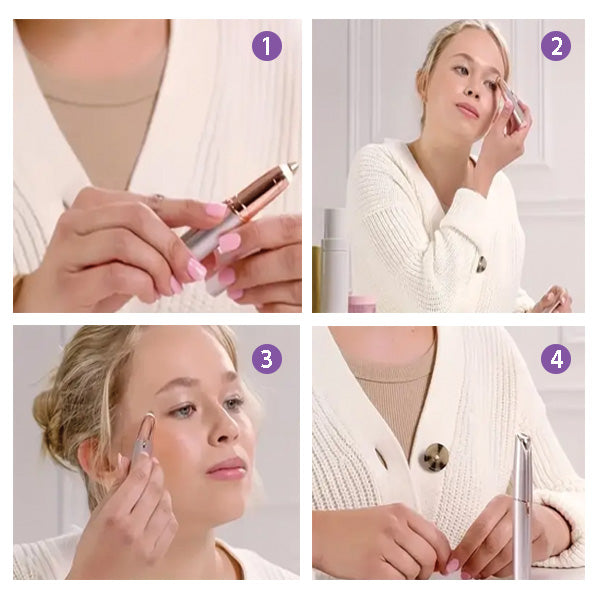 1

2

3

4